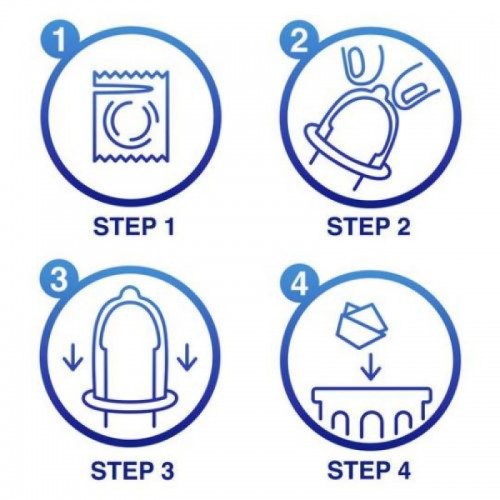 1

STEP 1

2

STEP 2

3

STEP 3

4

STEP 4