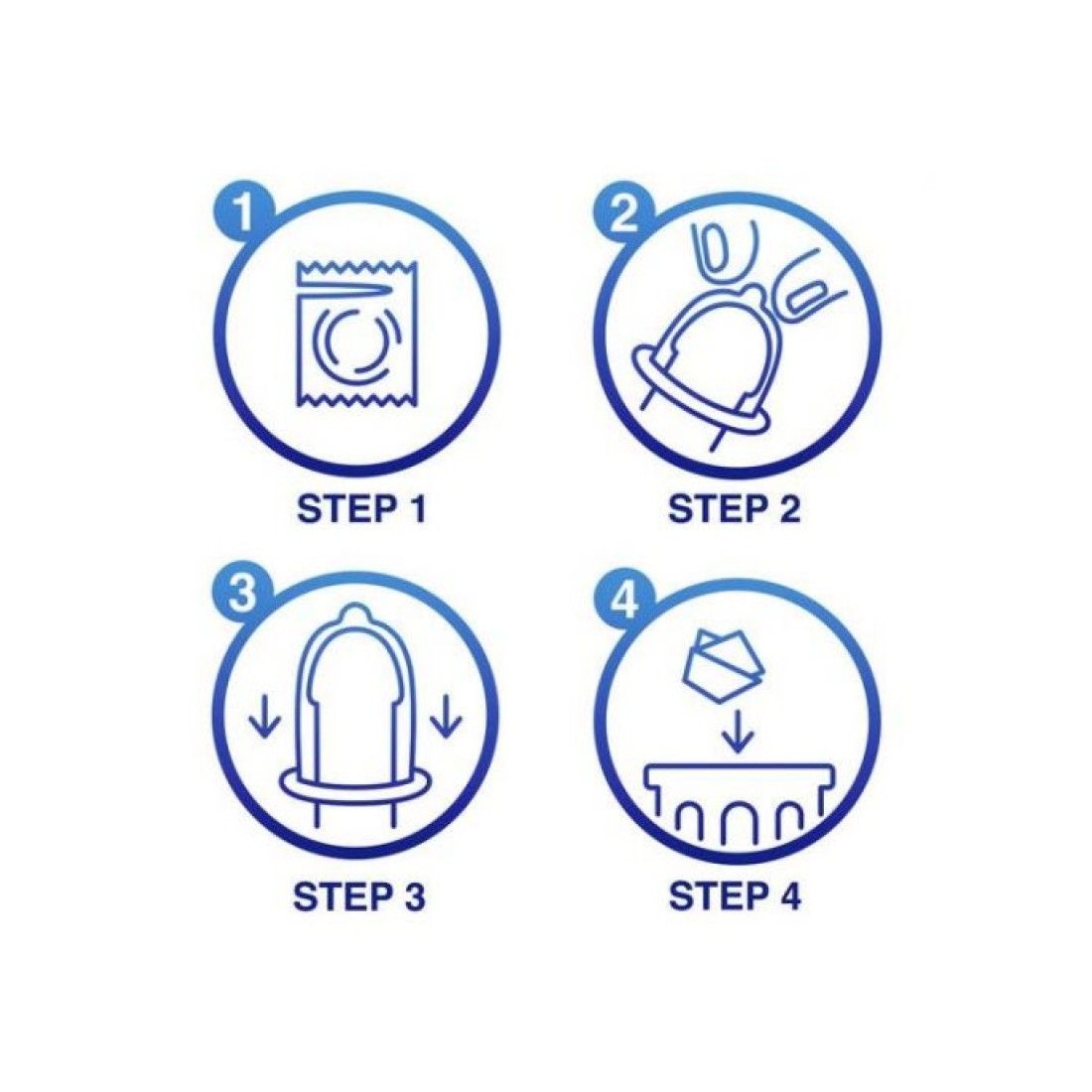 1

STEP 1

2

STEP 2

3

STEP 3

4

STEP 4