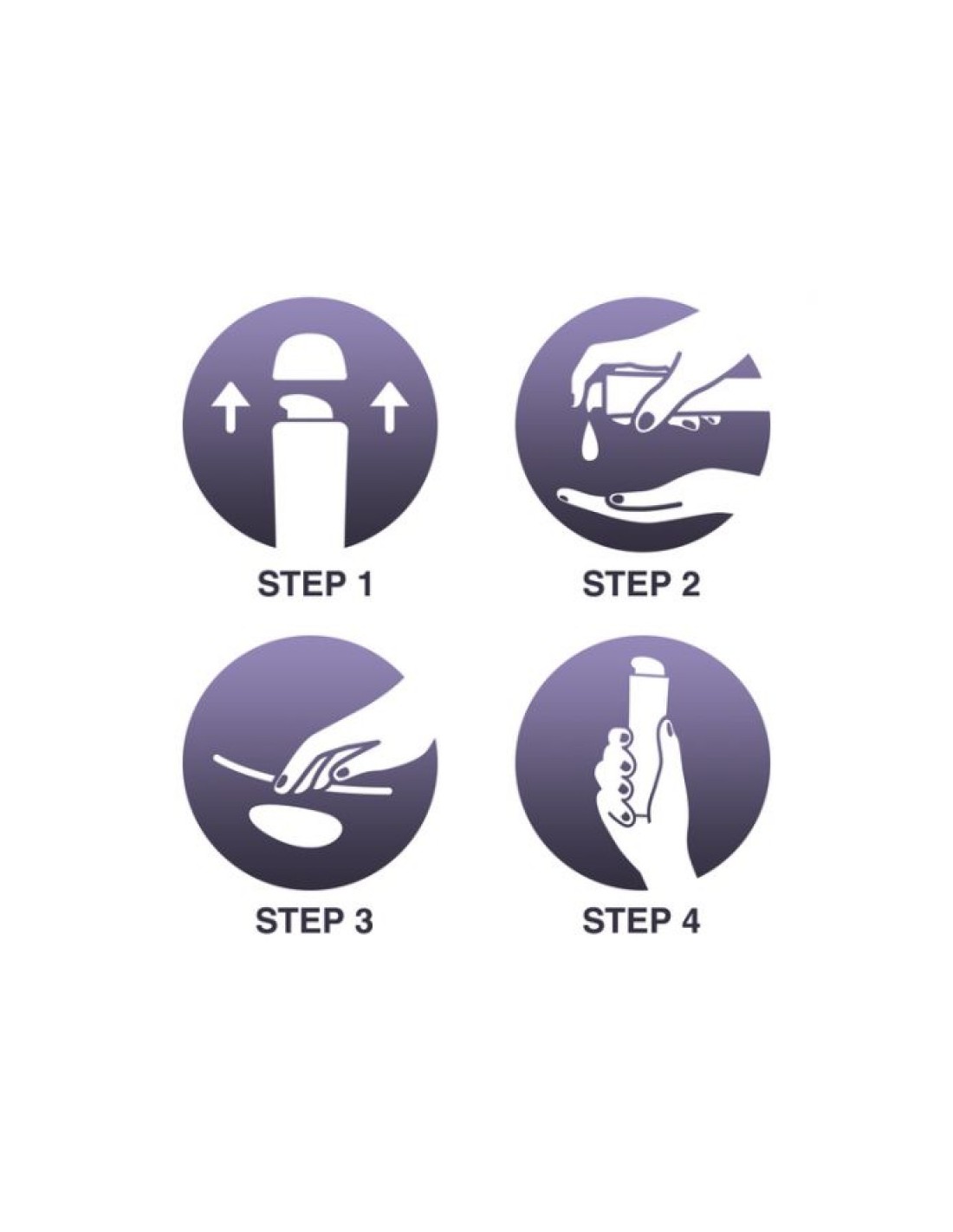 STEP 1

STEP 2

STEP 3

STEP 4